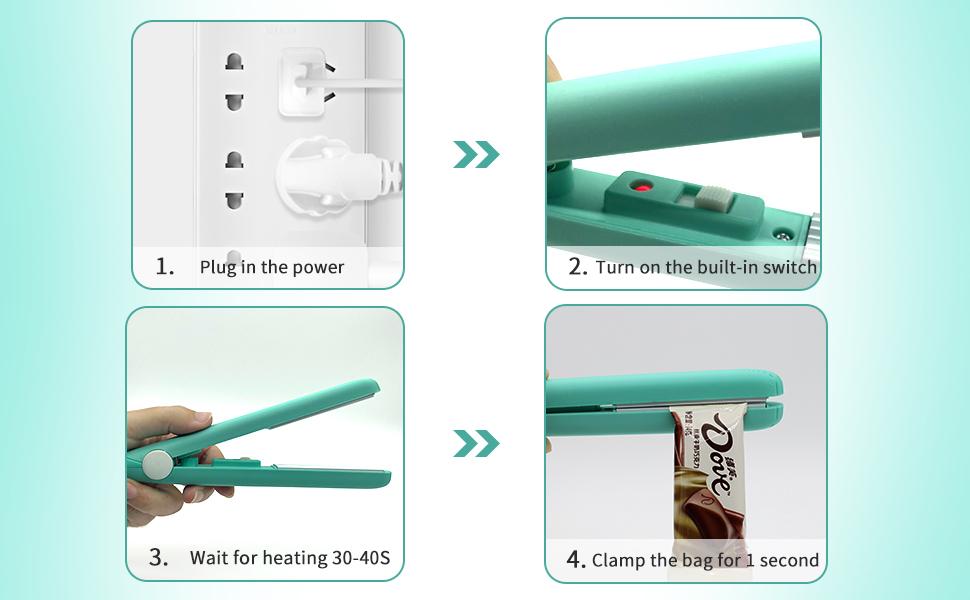 1. Plug in the power

2. Turn on the built-in switch

3. Wait for heating 30-40S

4. Clamp the bag for 1 second

Dove